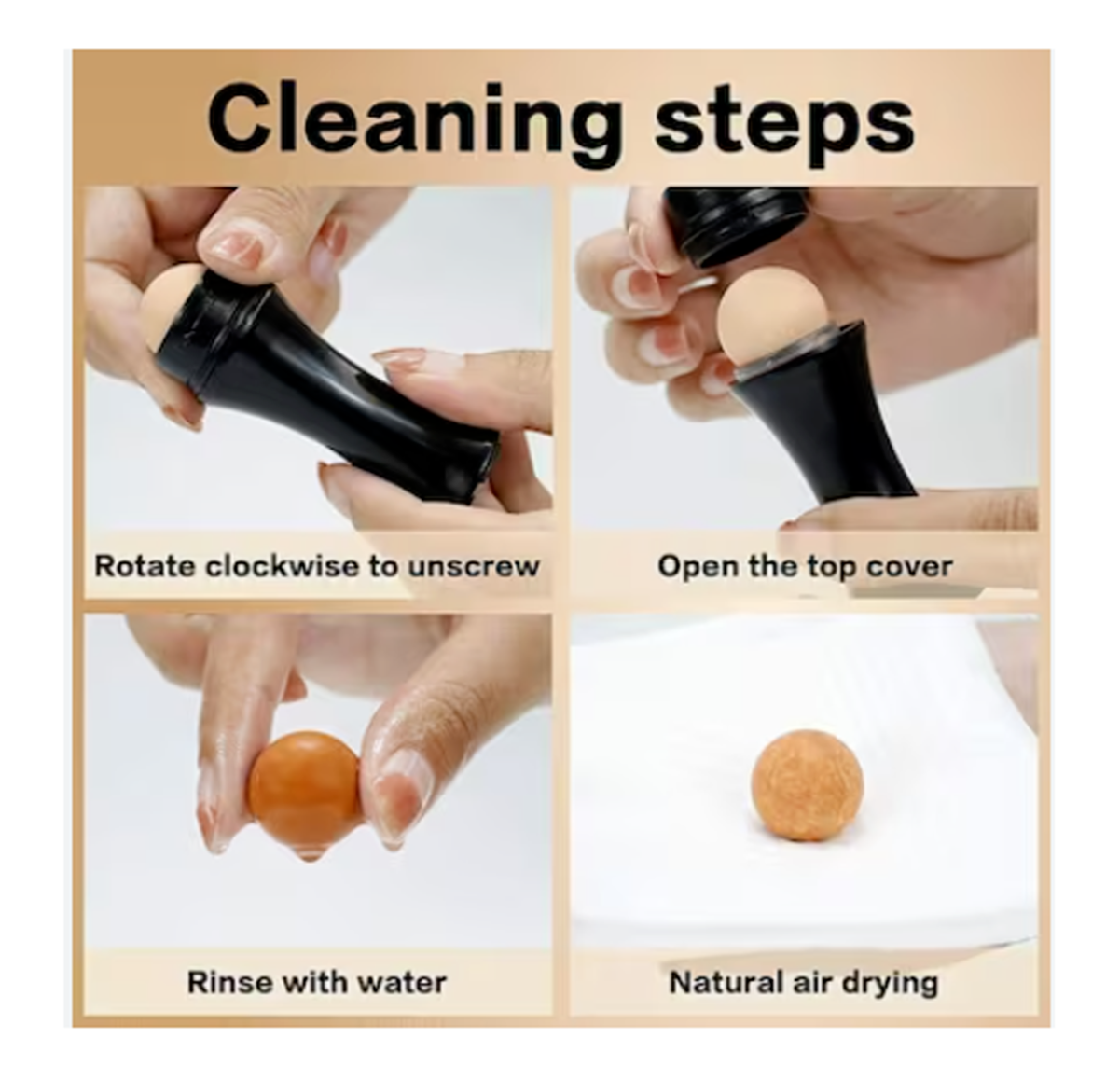 Cleaning steps

Rotate clockwise to unscrew

Open the top cover

Rinse with water

Natural air drying